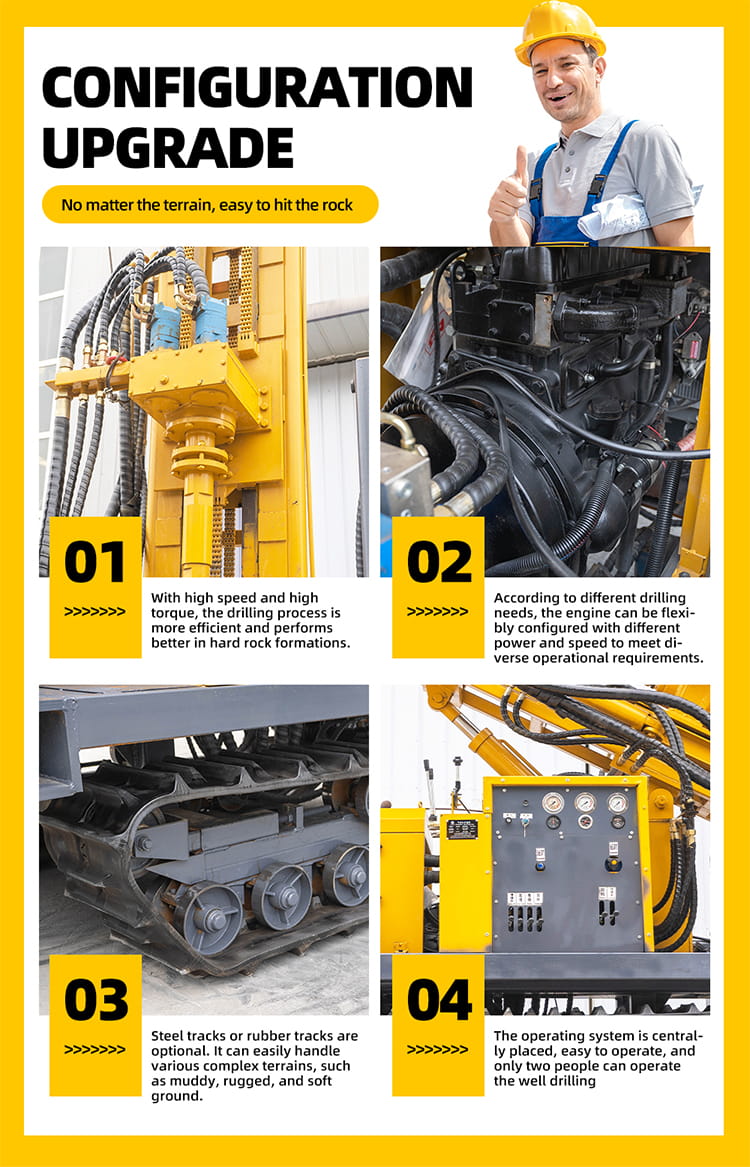 CONFIGURATION UPGRADE

No matter the terrain, easy to hit the rock

01
>>>>>>>
With high speed and high torque, the drilling process is more efficient and performs better in hard rock formations.

02
>>>>>>>
According to different drilling needs, the engine can be flexibly configured with different power and speed to meet diverse operational requirements.

03
>>>>>>>
Steel tracks or rubber tracks are optional. It can easily handle various complex terrains, such as muddy, rugged, and soft ground.

04
>>>>>>>
The operating system is centrally placed, easy to operate, and only two people can operate the well drilling